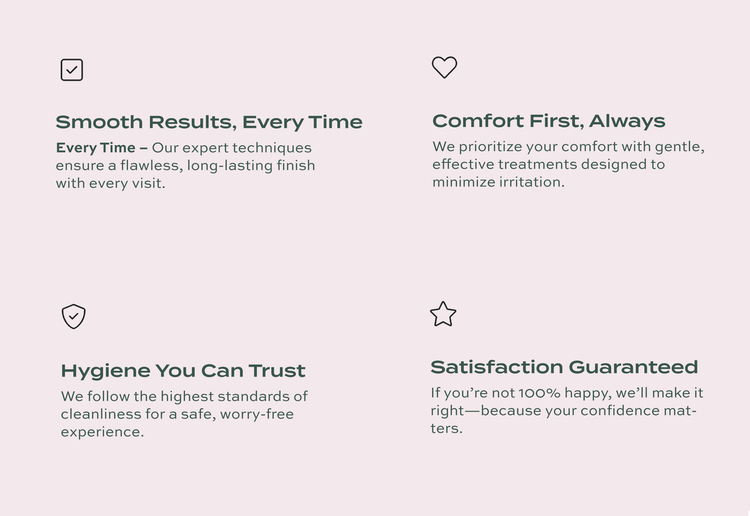 Smooth Results, Every Time

Every Time – Our expert techniques ensure a flawless, long-lasting finish with every visit.

Comfort First, Always

We prioritize your comfort with gentle, effective treatments designed to minimize irritation.

Hygiene You Can Trust

We follow the highest standards of cleanliness for a safe, worry-free experience.

Satisfaction Guaranteed

If you're not 100% happy, we'll make it right—because your confidence matters.